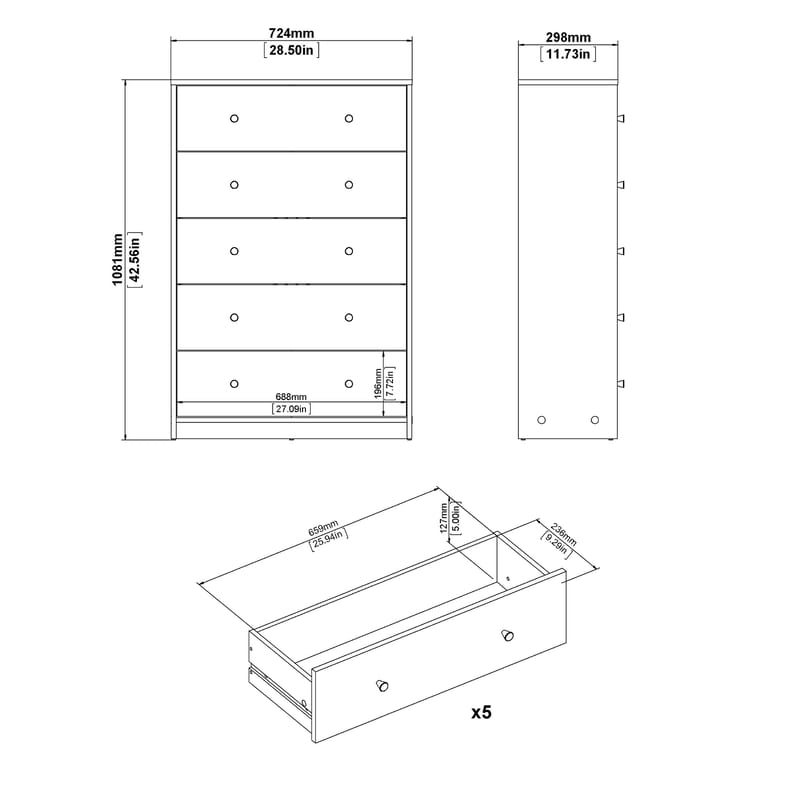 724mm
[28.50in]

298mm
[11.73in]

1081mm
[42.56in]

196mm
[7.72in]

688mm
[27.09in]

659mm
[25.94in]

127mm
[5.00in]

236mm
[9.29in]

x5