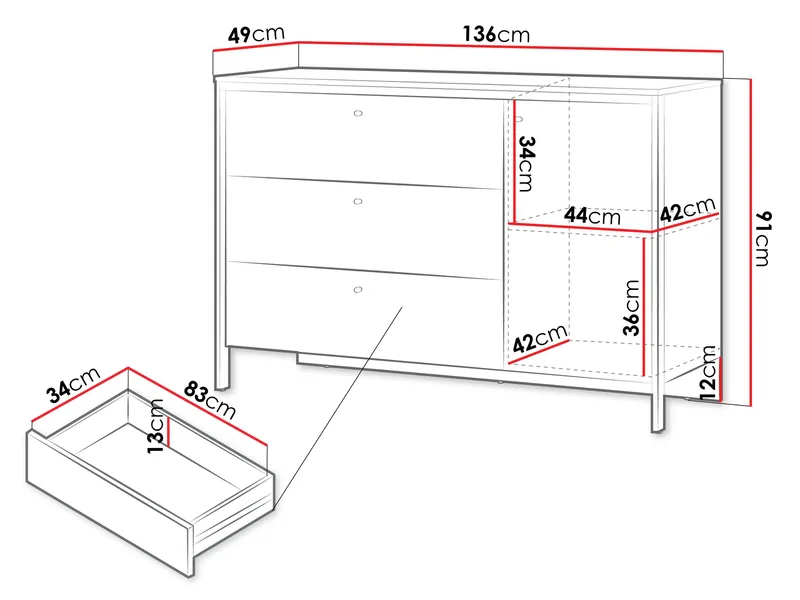 49cm
136cm
34cm
44cm
42cm
91cm
36cm
42cm
12cm
34cm
83cm
13cm