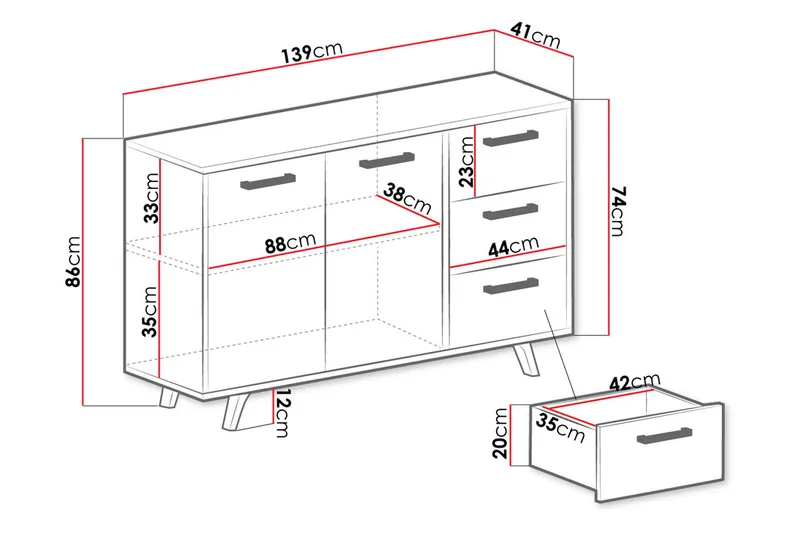 139cm
41cm
86cm
33cm
35cm
88cm
38cm
23cm
44cm
74cm
12cm
42cm
35cm
20cm