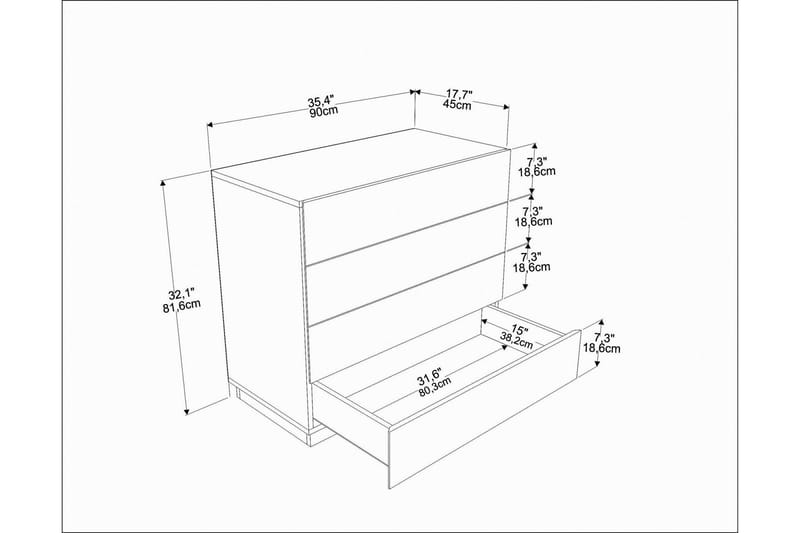 35,4"
90cm

17,7"
45cm

7,3"
18,6cm

7,3"
18,6cm

7,3"
18,6cm

32,1"
81,6cm

15"
38,2cm

7,3"
18,6cm

31,6"
80,3cm