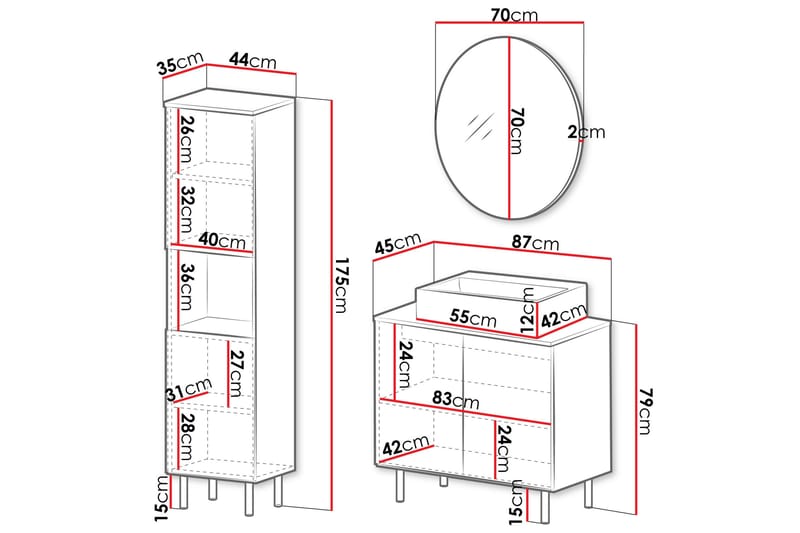 35cm
44cm
26cm
32cm
40cm
36cm
27cm
31cm
28cm
15cm
175cm
70cm
70cm
2cm
45cm
87cm
55cm
12cm
42cm
24cm
83cm
42cm
24cm
15cm
79cm