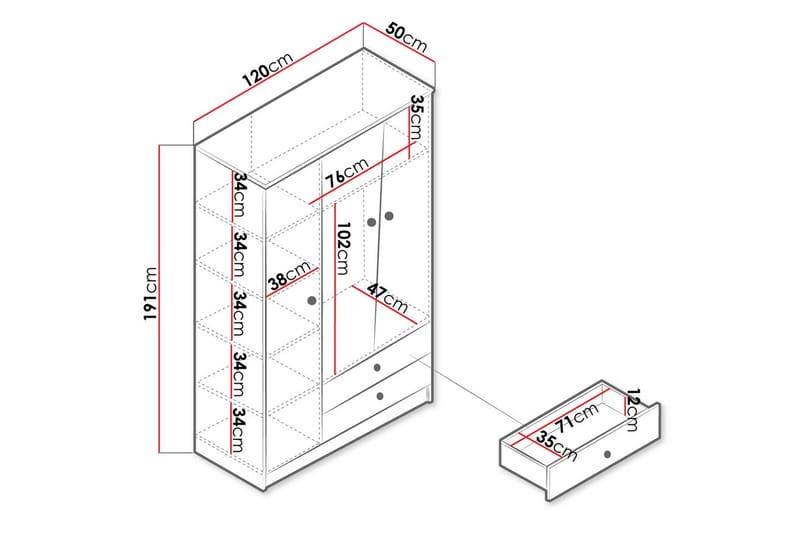 120cm
50cm
35cm
76cm
191cm
34cm
34cm
34cm
34cm
34cm
38cm
102cm
47cm
71cm
12cm
35cm