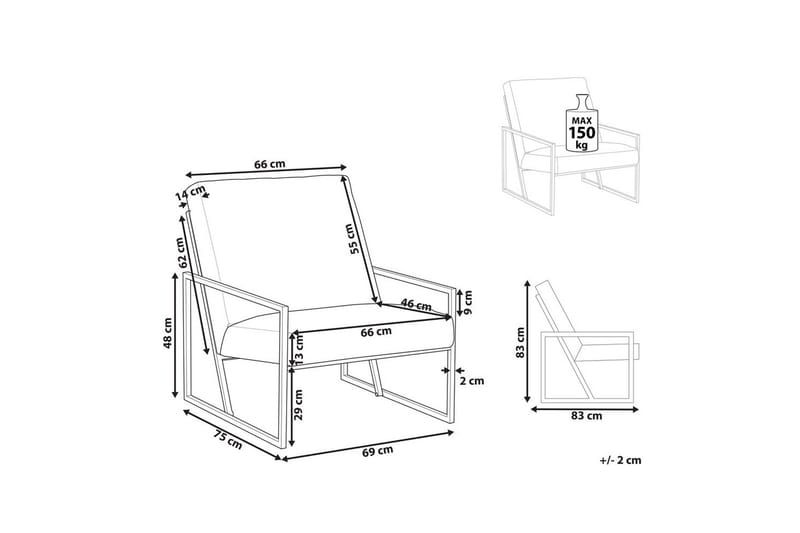 66 cm
14 cm
62 cm
55 cm
48 cm
46 cm
9 cm
66 cm
13 cm
2 cm
29 cm
75 cm
69 cm
MAX
150
kg
83 cm
83 cm
+/- 2 cm