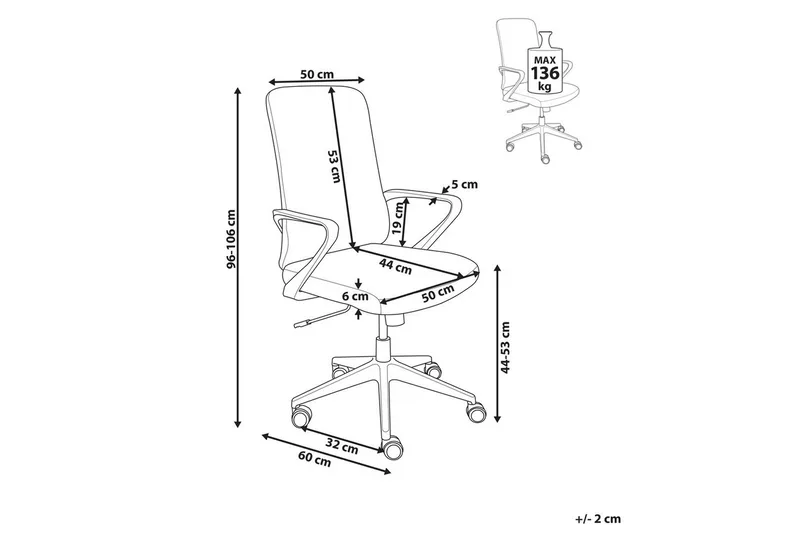 MAX
136
kg

50 cm

53 cm

5 cm

19 cm

96-106 cm

44 cm

6 cm

50 cm

44-53 cm

32 cm

60 cm

+/- 2 cm