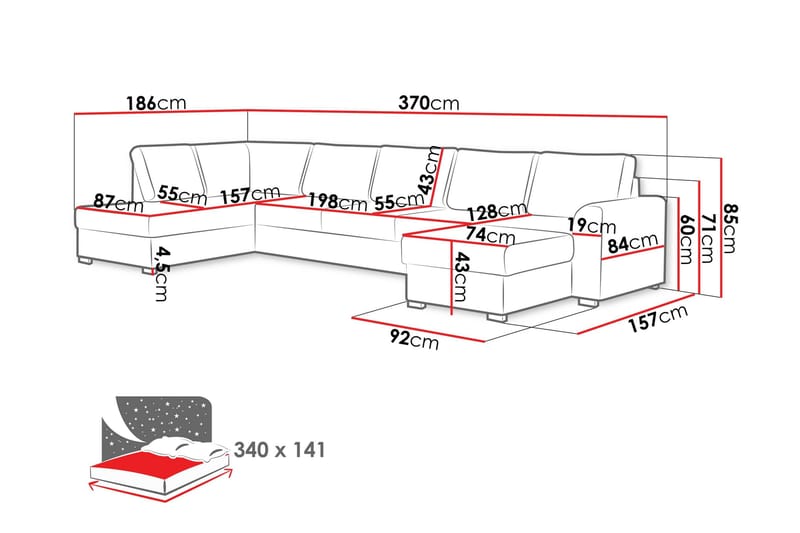 186cm
370cm
87cm
55cm
157cm
198cm
55cm
43cm
128cm
74cm
19cm
84cm
60cm
71cm
85cm
4,5cm
43cm
92cm
157cm
340 x 141