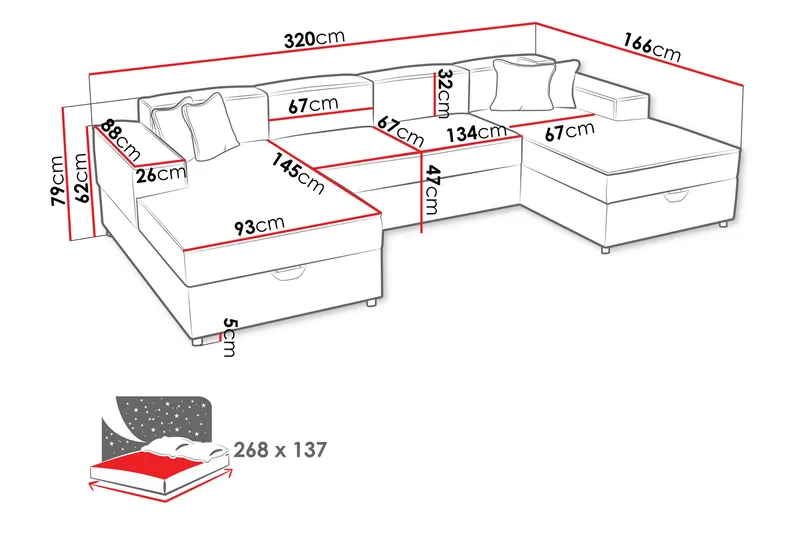 320cm
166cm
32cm
67cm
67cm
134cm
67cm
88cm
26cm
145cm
47cm
79cm
62cm
93cm
5cm
268 x 137