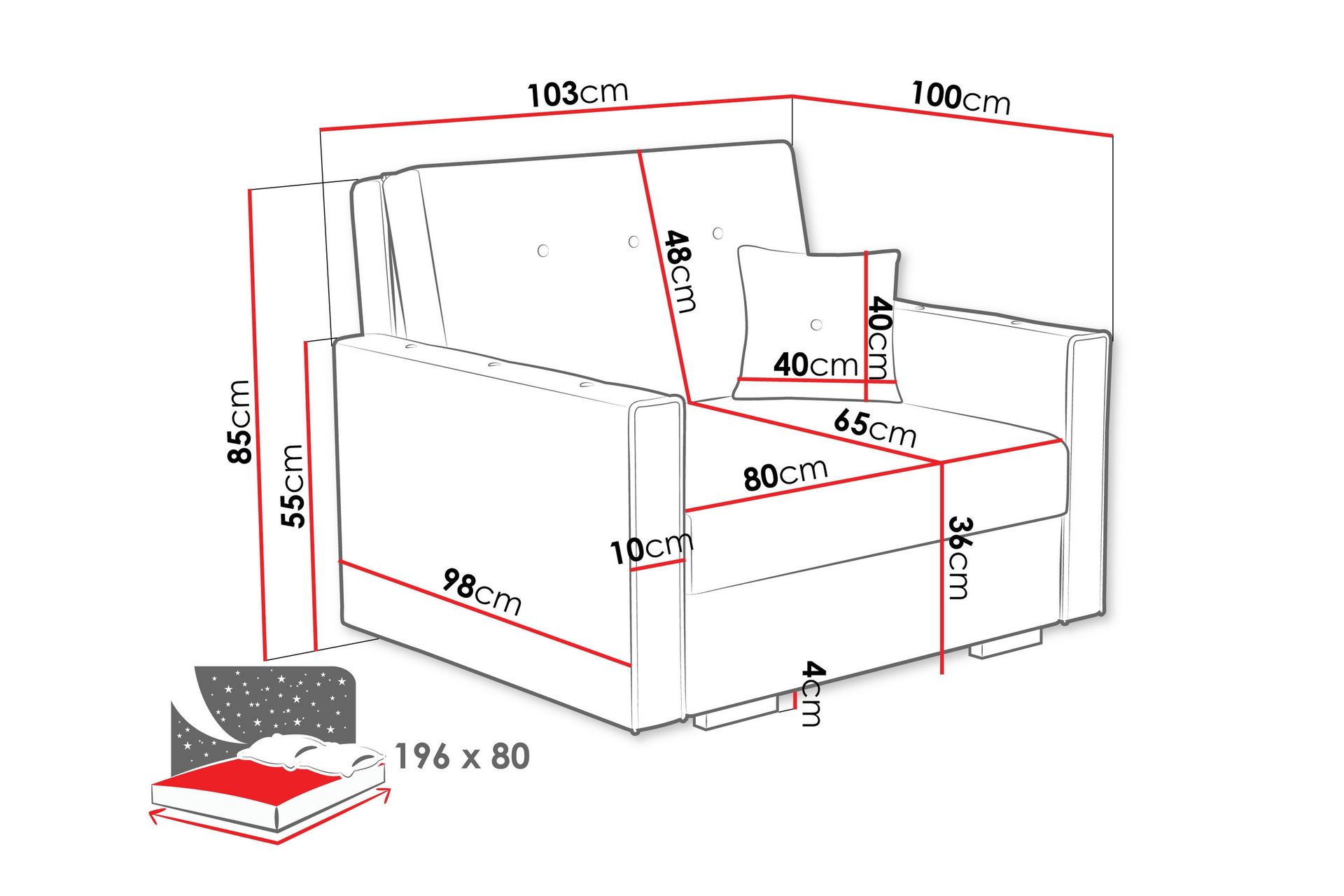 103cm
100cm
48cm
40cm
40cm
85cm
55cm
65cm
80cm
10cm
36cm
98cm
4cm
196 x 80