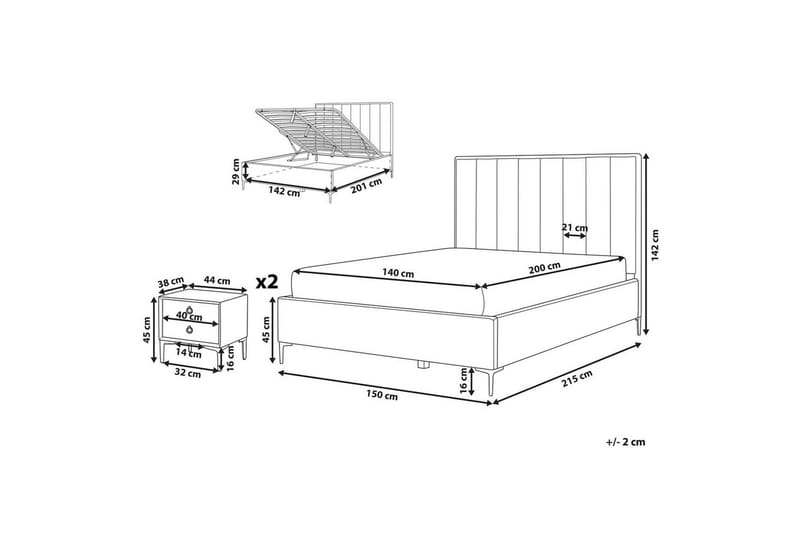 29 cm
142 cm
201 cm
21 cm
142 cm
140 cm
200 cm
38 cm
44 cm
x2
45 cm
40 cm
14 cm
16 cm
32 cm
45 cm
16 cm
150 cm
215 cm
+/- 2 cm