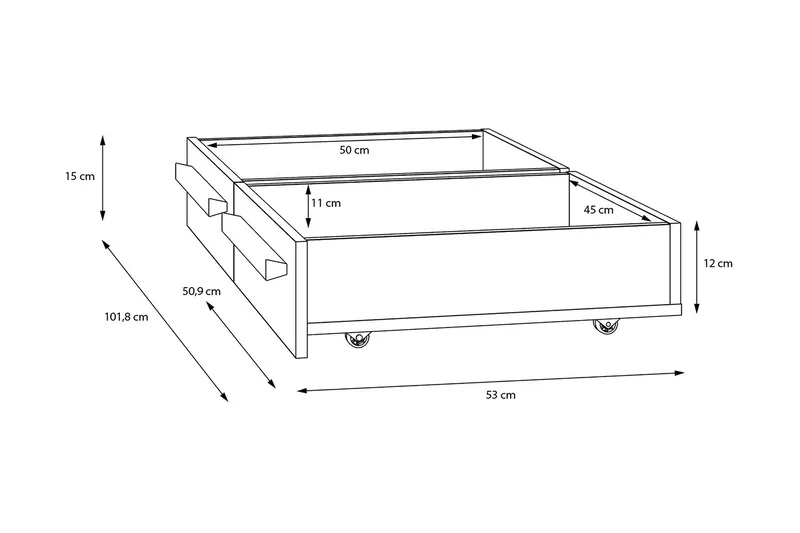 50 cm

15 cm

11 cm

45 cm

12 cm

50,9 cm

101,8 cm

53 cm