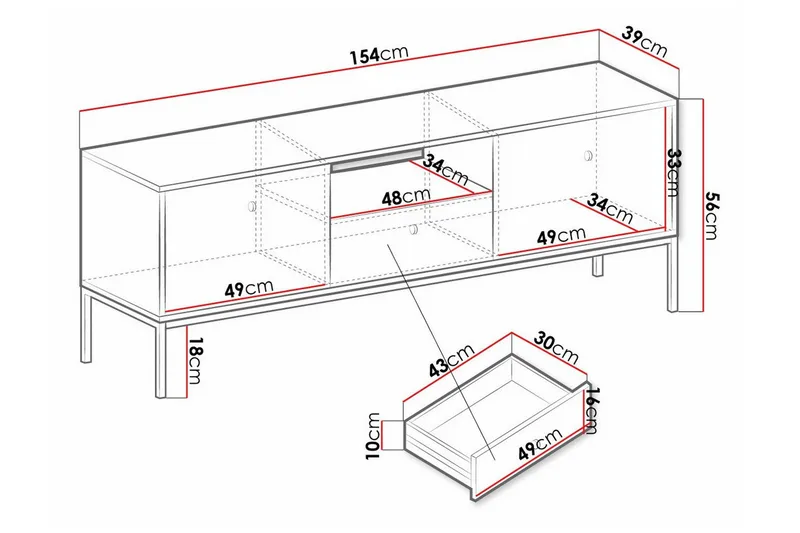 154cm
39cm
34cm
48cm
33cm
56cm
34cm
49cm
49cm
18cm
43cm
30cm
16cm
10cm
49cm