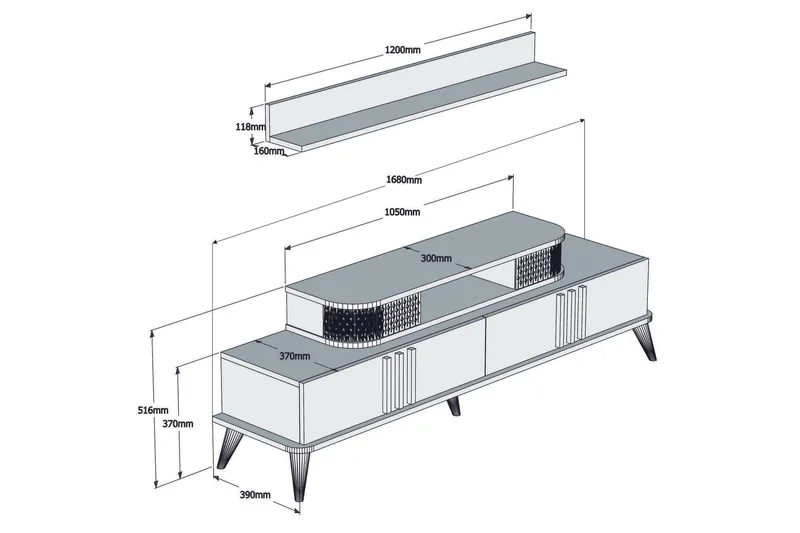 1200mm
118mm
160mm
1680mm
1050mm
300mm
370mm
516mm
370mm
390mm