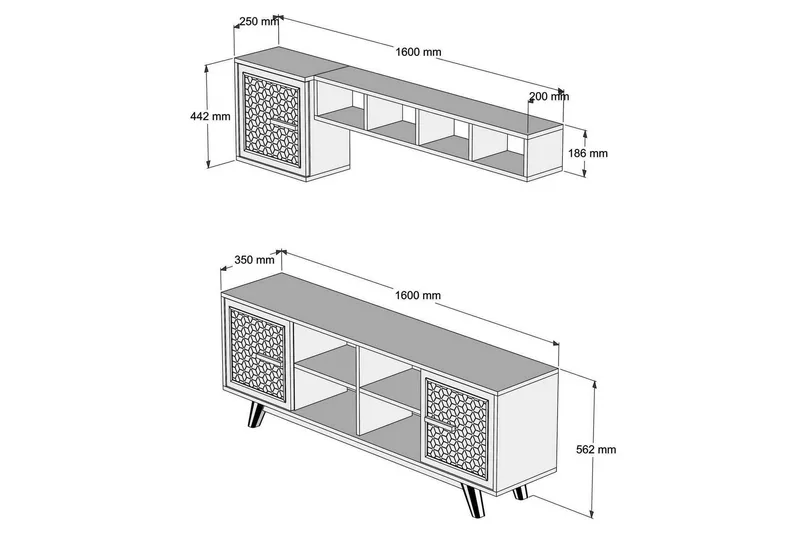 250 mm
1600 mm
200 mm
442 mm
186 mm

350 mm
1600 mm
562 mm