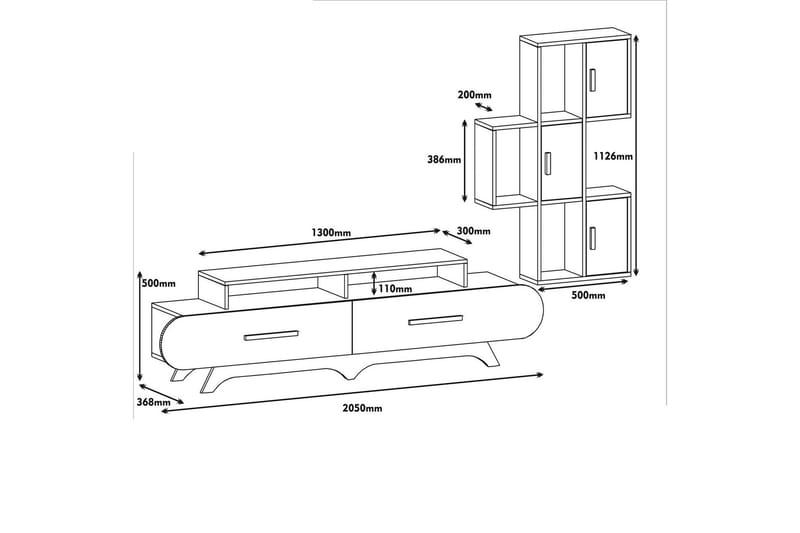 200mm
386mm
1126mm
1300mm
300mm
500mm
110mm
500mm
368mm
2050mm