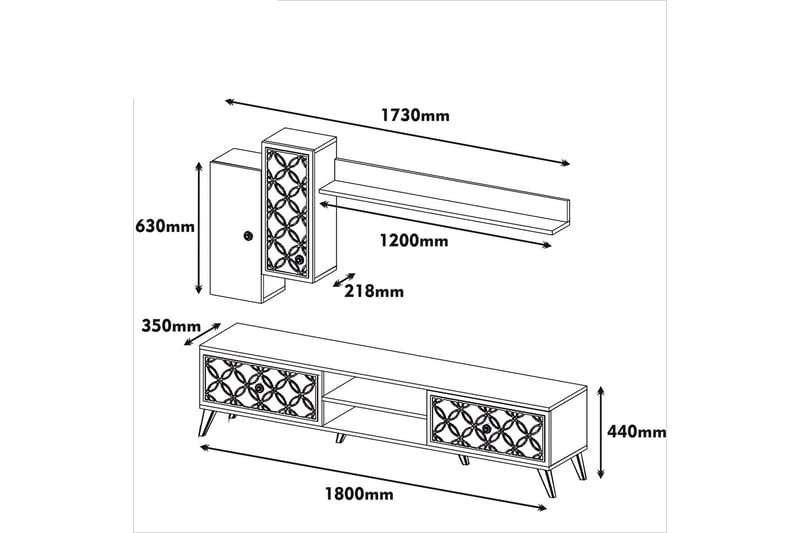 1730mm

630mm

1200mm

218mm

350mm

440mm

1800mm