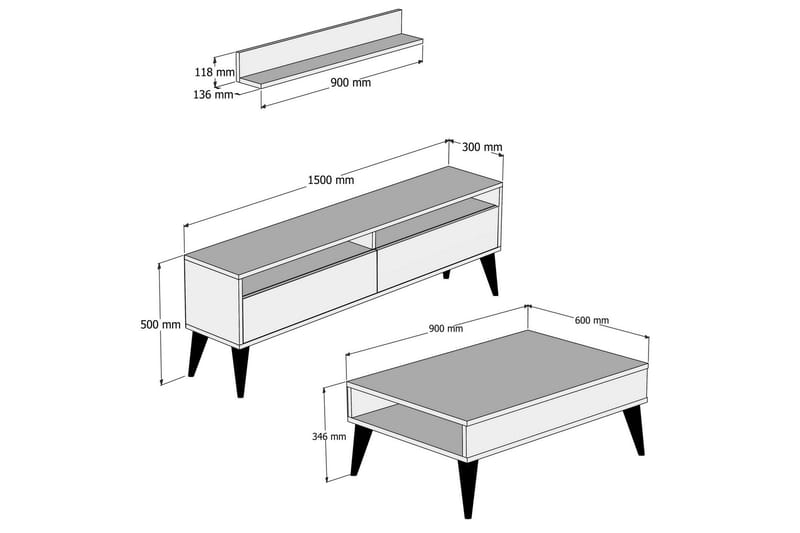 118 mm
136 mm
900 mm

1500 mm
300 mm
500 mm

900 mm
600 mm
346 mm