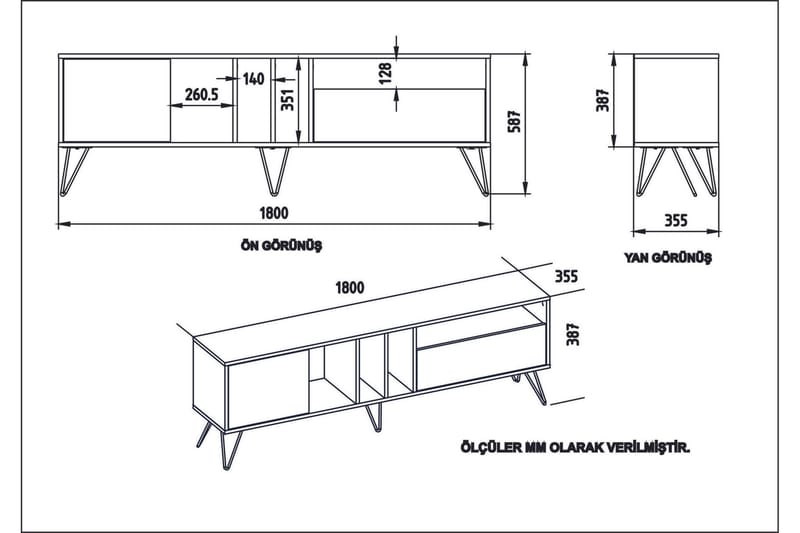 260.5
140
351
128
587
1800
ÖN GÖRÜNÜŞ
387
355
YAN GÖRÜNÜŞ
1800
355
387
ÖLÇÜLER MM OLARAK VERİLMİŞTİR.