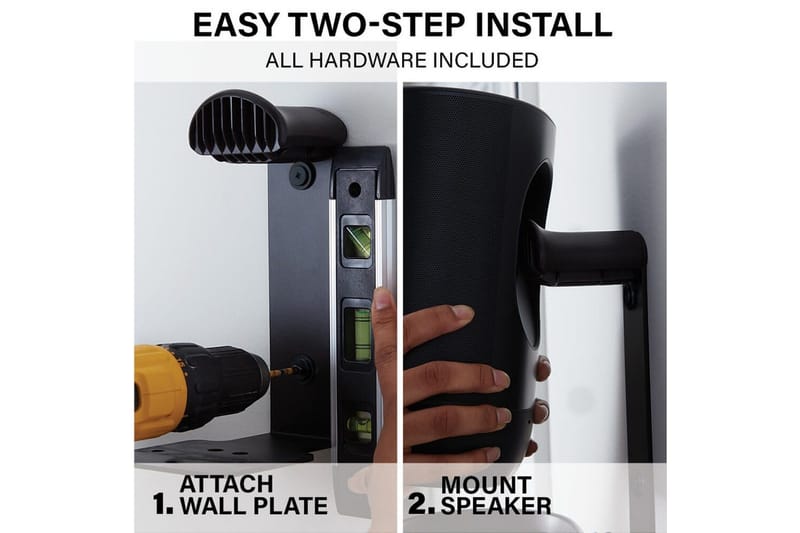 EASY TWO-STEP INSTALL
ALL HARDWARE INCLUDED

1. ATTACH WALL PLATE

2. MOUNT SPEAKER