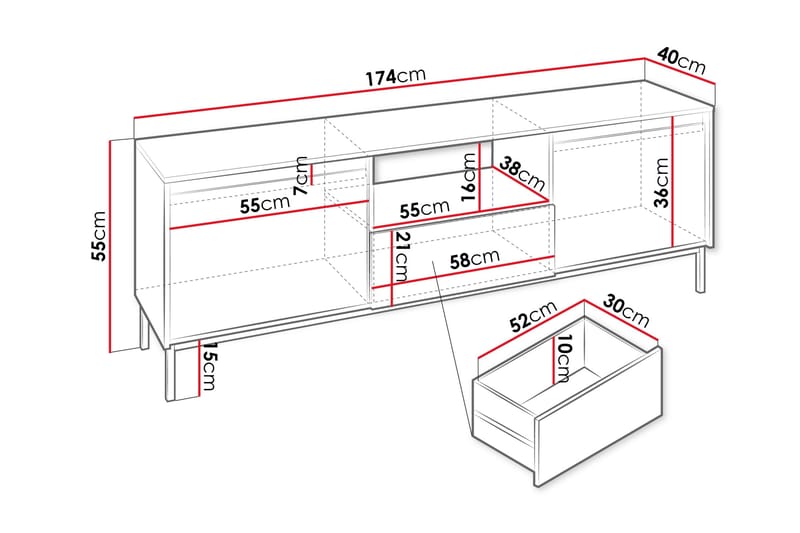 174cm
40cm
55cm
7cm
55cm
55cm
16cm
38cm
36cm
21cm
58cm
15cm
52cm
30cm
10cm