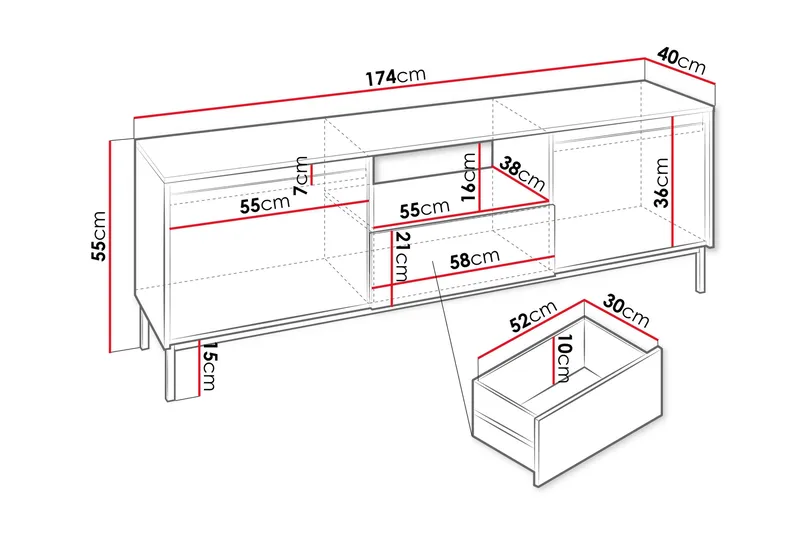 174cm
40cm
55cm
7cm
55cm
16cm
38cm
55cm
36cm
21cm
58cm
15cm
52cm
30cm
10cm