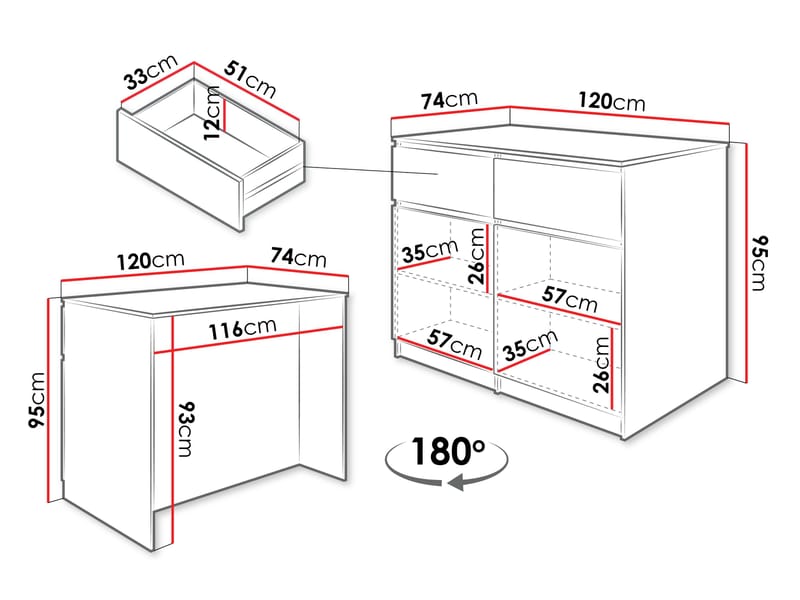 33cm
51cm
12cm
74cm
120cm
95cm
35cm
26cm
57cm
57cm
35cm
26cm
120cm
74cm
116cm
95cm
93cm
180°