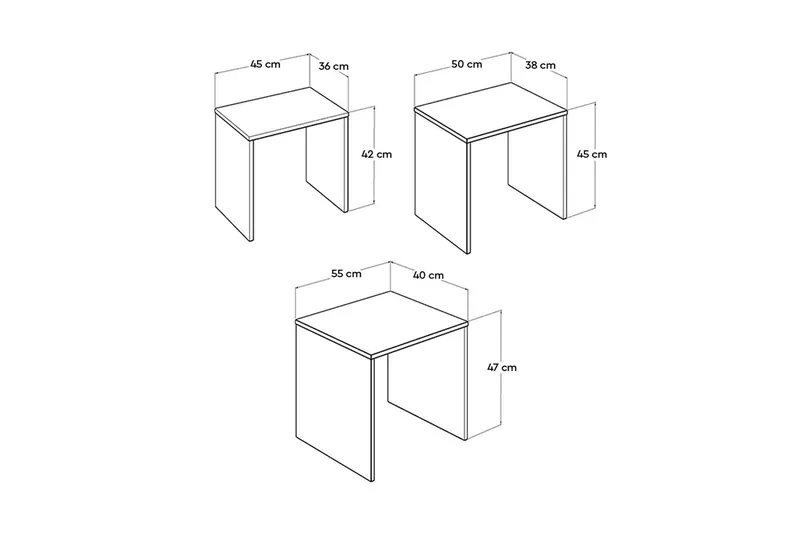 45 cm
36 cm
42 cm

50 cm
38 cm
45 cm

55 cm
40 cm
47 cm