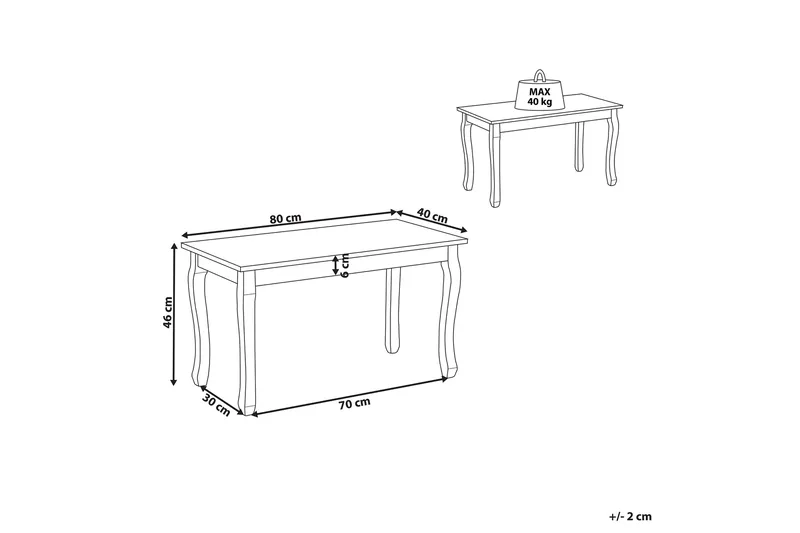 MAX
40 kg

80 cm
40 cm
6 cm
46 cm
30 cm
70 cm

+/- 2 cm