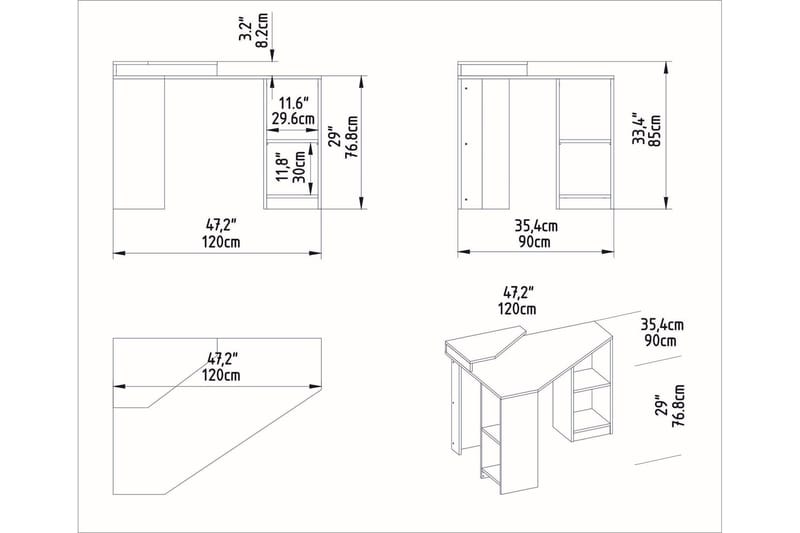 3.2"
8.2cm

11.6"
29.6cm

11,8"
30cm

29"
76.8cm

47,2"
120cm

33,4"
85cm

35,4cm
90cm

47,2"
120cm

47,2"
120cm

35,4cm
90cm

29"
76.8cm