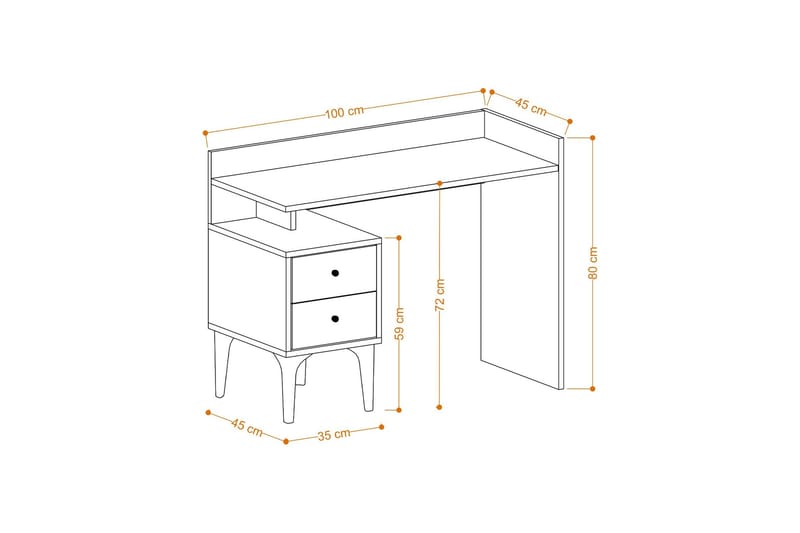 100 cm
45 cm
80 cm
72 cm
59 cm
45 cm
35 cm