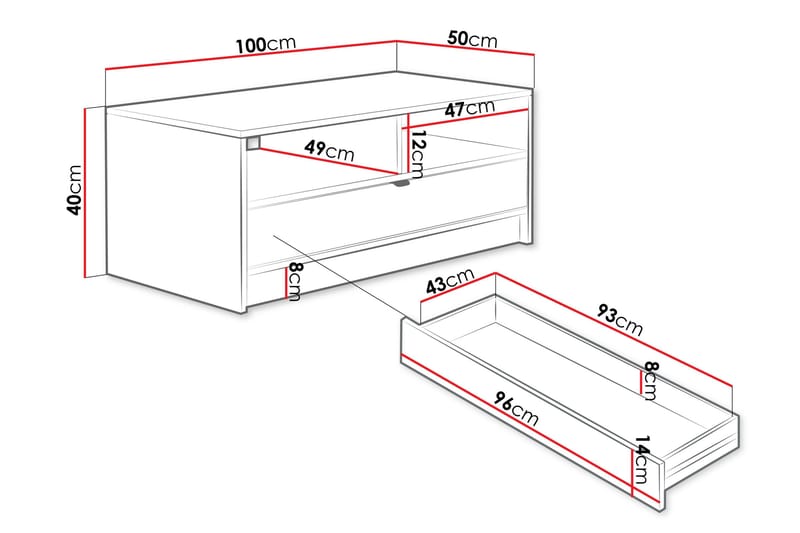 100cm
50cm
47cm
49cm
12cm
40cm
8cm
43cm
93cm
8cm
96cm
14cm