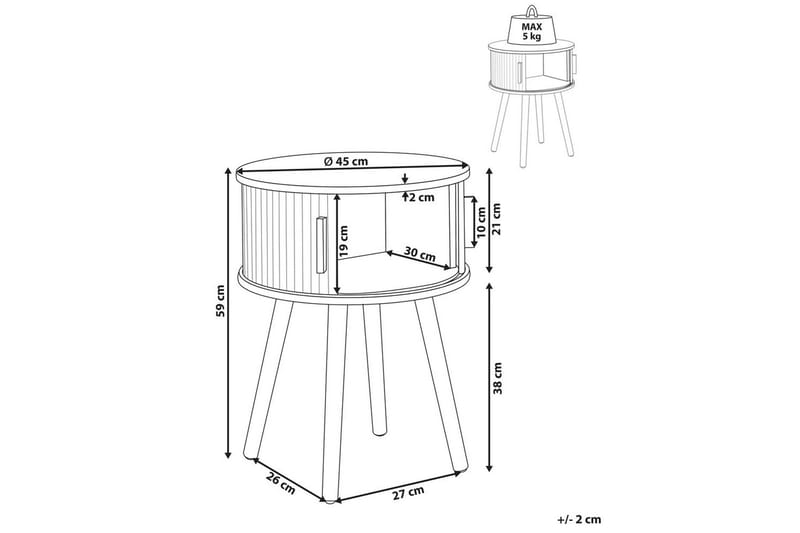 MAX
5 kg

Ø 45 cm
2 cm
19 cm
30 cm
10 cm
21 cm
59 cm
38 cm
26 cm
27 cm

+/- 2 cm