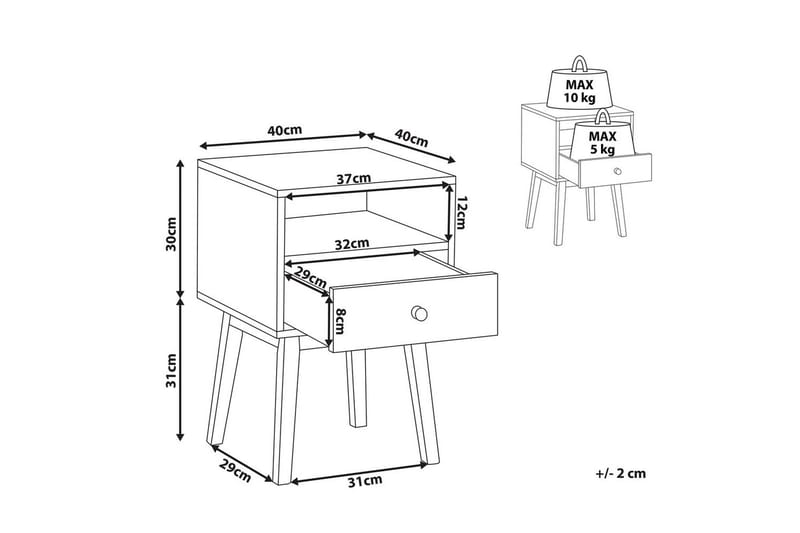 40cm
40cm
37cm
12cm
30cm
32cm
29cm
8cm
31cm
29cm
31cm
MAX
10 kg
MAX
5 kg
+/- 2 cm