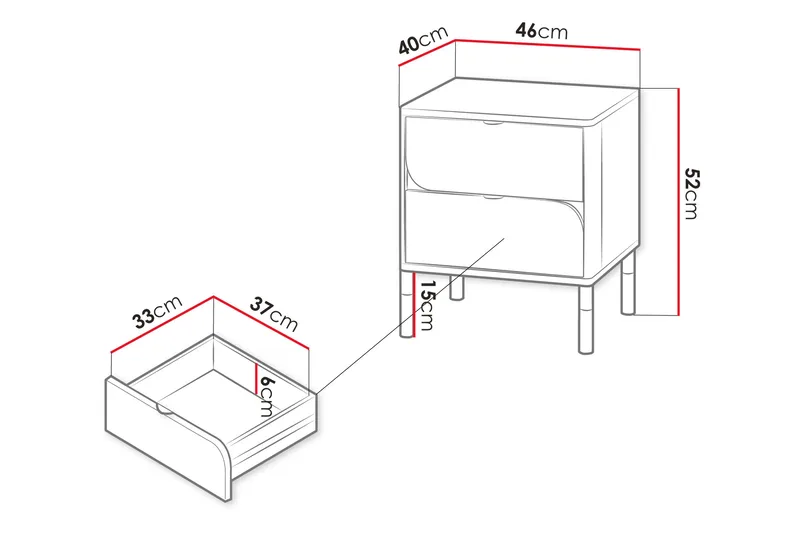 40cm
46cm
52cm
15cm
33cm
37cm
6cm