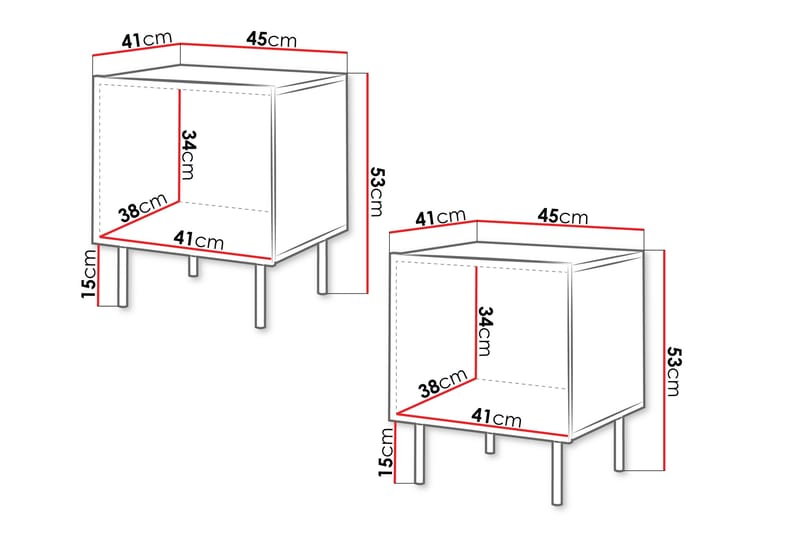 41cm
45cm
34cm
53cm
38cm
41cm
15cm

41cm
45cm
34cm
53cm
38cm
41cm
15cm