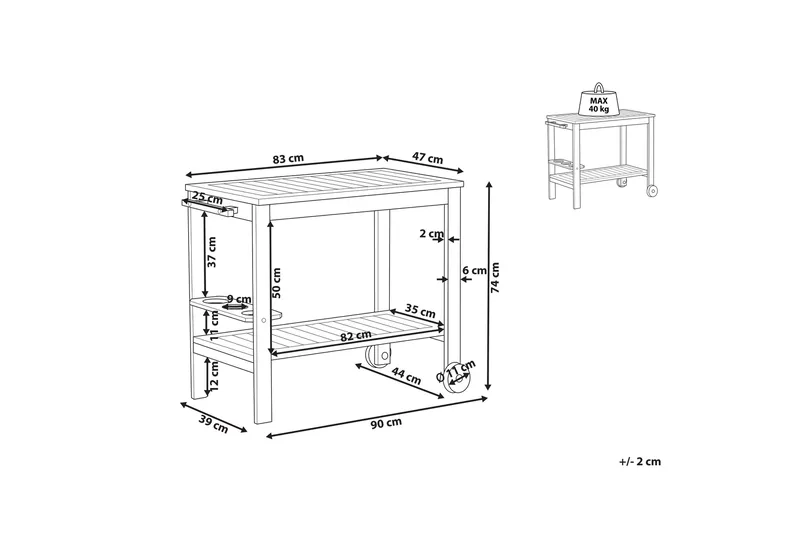 MAX
40 kg

83 cm
47 cm
25 cm
37 cm
50 cm
2 cm
6 cm
74 cm
9 cm
11 cm
35 cm
82 cm
12 cm
44 cm
Ø 11 cm
39 cm
90 cm

+/- 2 cm