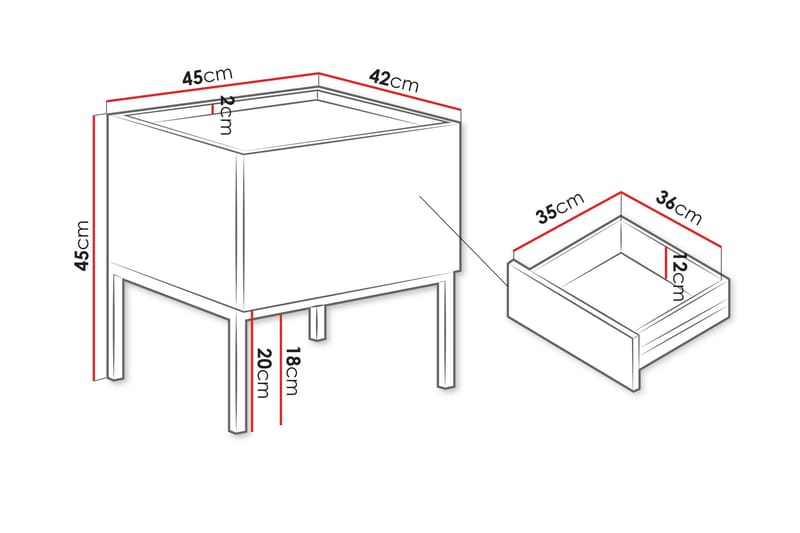 45cm
42cm
2cm
45cm
20cm
18cm
35cm
36cm
12cm