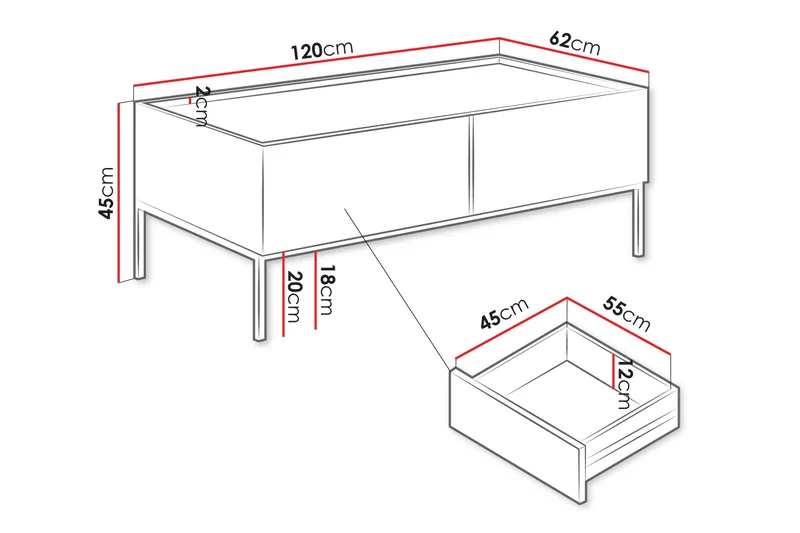 120cm
62cm
2cm
45cm
20cm
18cm
45cm
55cm
12cm