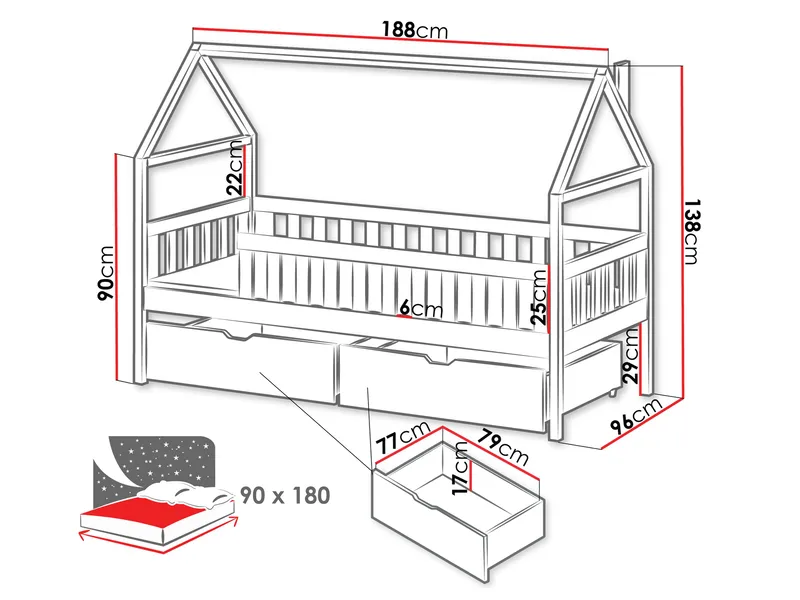 188cm
22cm
138cm
90cm
6cm
25cm
29cm
96cm
77cm
79cm
17cm
90 x 180