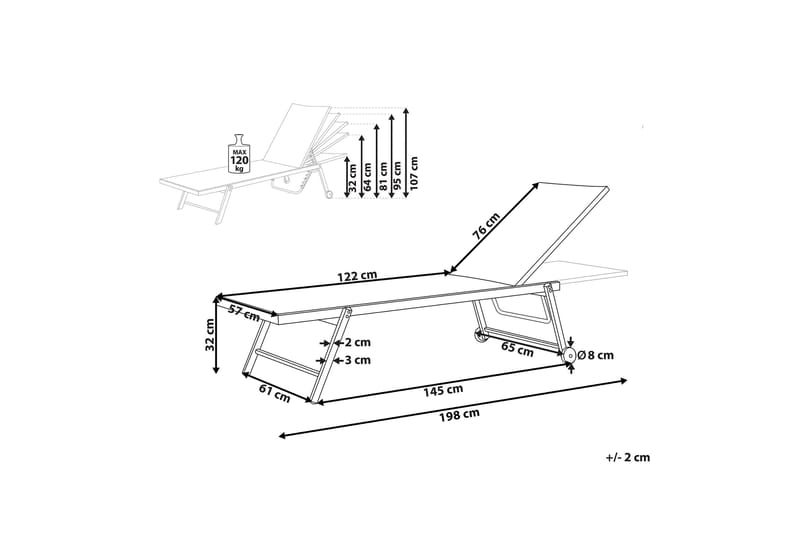 MAX
120
kg

32 cm
64 cm
81 cm
95 cm
107 cm

76 cm
122 cm
57 cm
32 cm
2 cm
3 cm
65 cm
Ø 8 cm
61 cm
145 cm
198 cm

+/- 2 cm