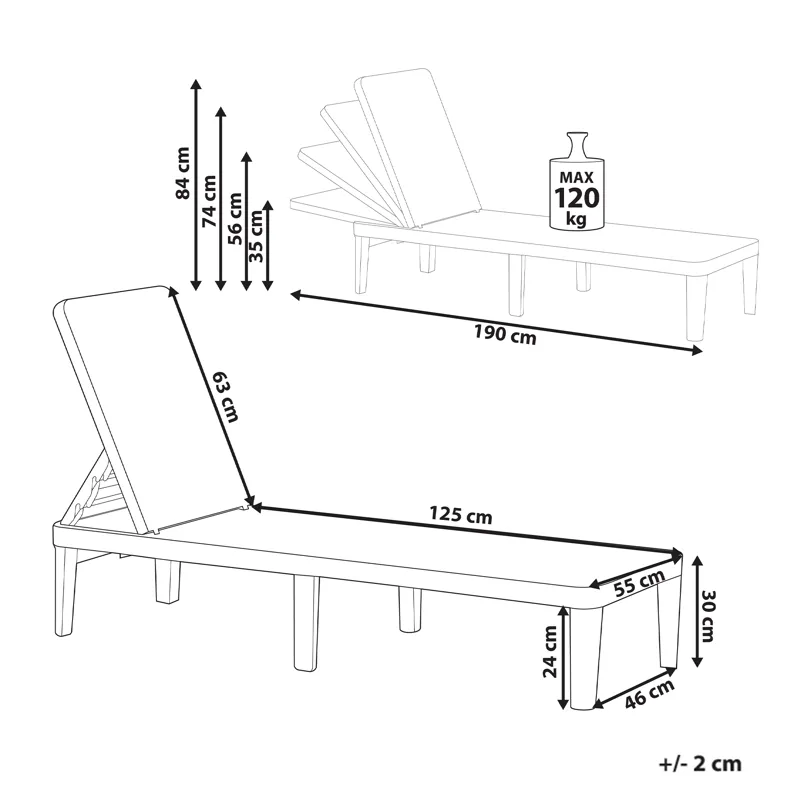 84 cm
74 cm
56 cm
35 cm

MAX
120
kg

190 cm

63 cm

125 cm

55 cm

30 cm

24 cm

46 cm

+/- 2 cm