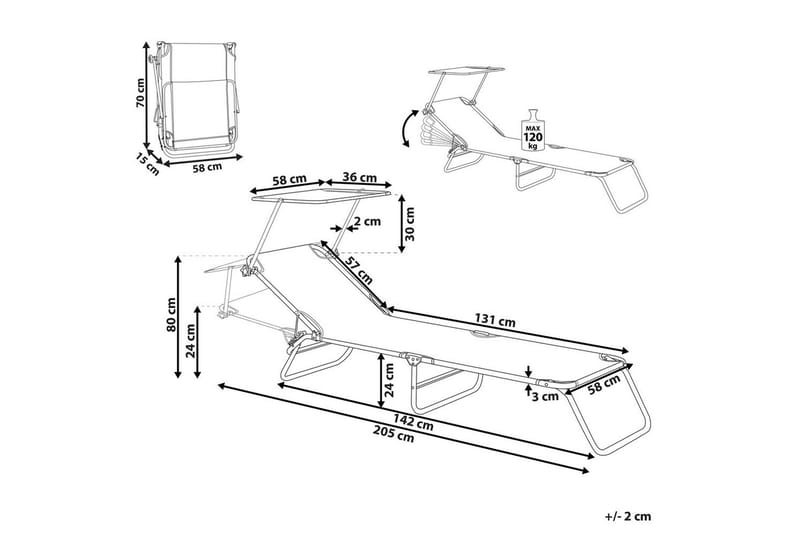 70 cm
15 cm
58 cm
MAX
120
kg
58 cm
36 cm
2 cm
30 cm
57 cm
80 cm
24 cm
131 cm
24 cm
3 cm
58 cm
142 cm
205 cm
+/- 2 cm