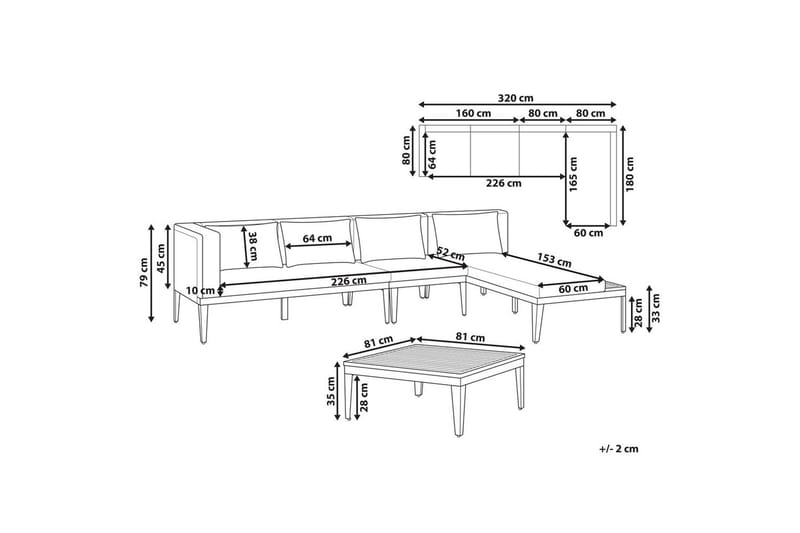 320 cm
160 cm
80 cm
80 cm
80 cm
64 cm
226 cm
165 cm
180 cm
60 cm
79 cm
45 cm
38 cm
64 cm
52 cm
153 cm
10 cm
226 cm
60 cm
28 cm
33 cm
81 cm
81 cm
35 cm
28 cm
+/- 2 cm