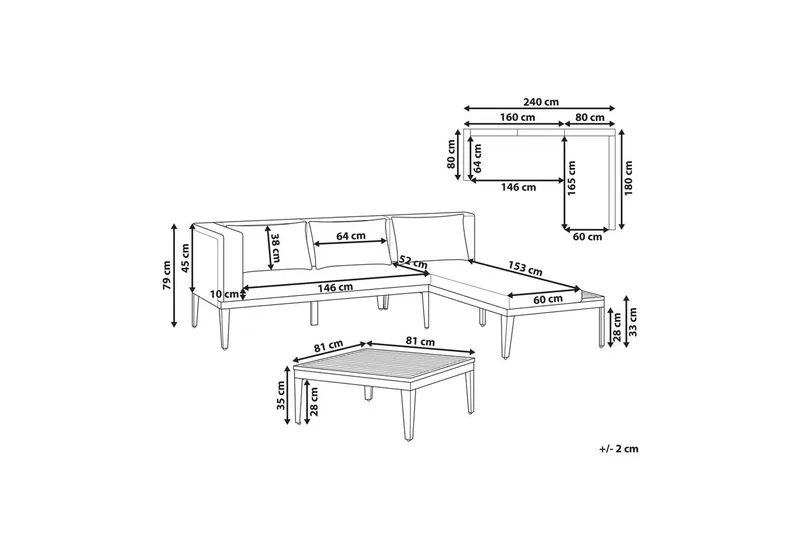 240 cm
160 cm
80 cm
80 cm
64 cm
146 cm
165 cm
180 cm
60 cm
79 cm
45 cm
38 cm
64 cm
52 cm
153 cm
10 cm
146 cm
60 cm
28 cm
33 cm
81 cm
81 cm
35 cm
28 cm
+/- 2 cm