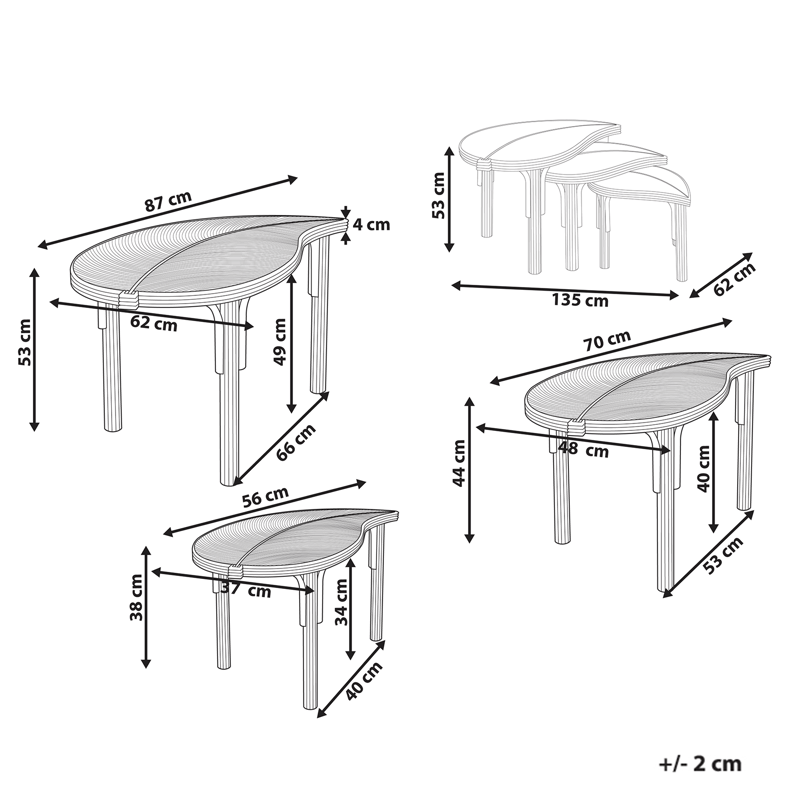 87 cm
4 cm
53 cm
62 cm
49 cm
66 cm
53 cm
135 cm
62 cm
70 cm
44 cm
48 cm
40 cm
53 cm
56 cm
38 cm
37 cm
34 cm
40 cm
+/- 2 cm