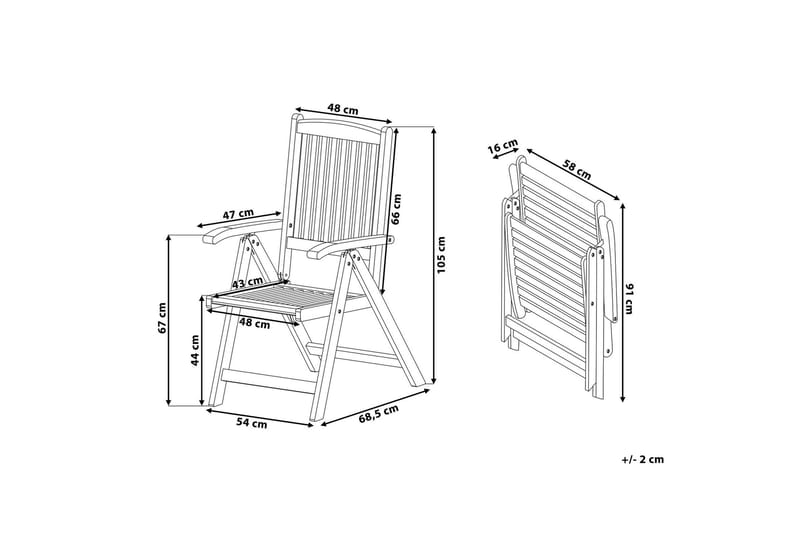 48 cm
47 cm
66 cm
105 cm
43 cm
48 cm
67 cm
44 cm
54 cm
68,5 cm
16 cm
58 cm
91 cm
+/- 2 cm